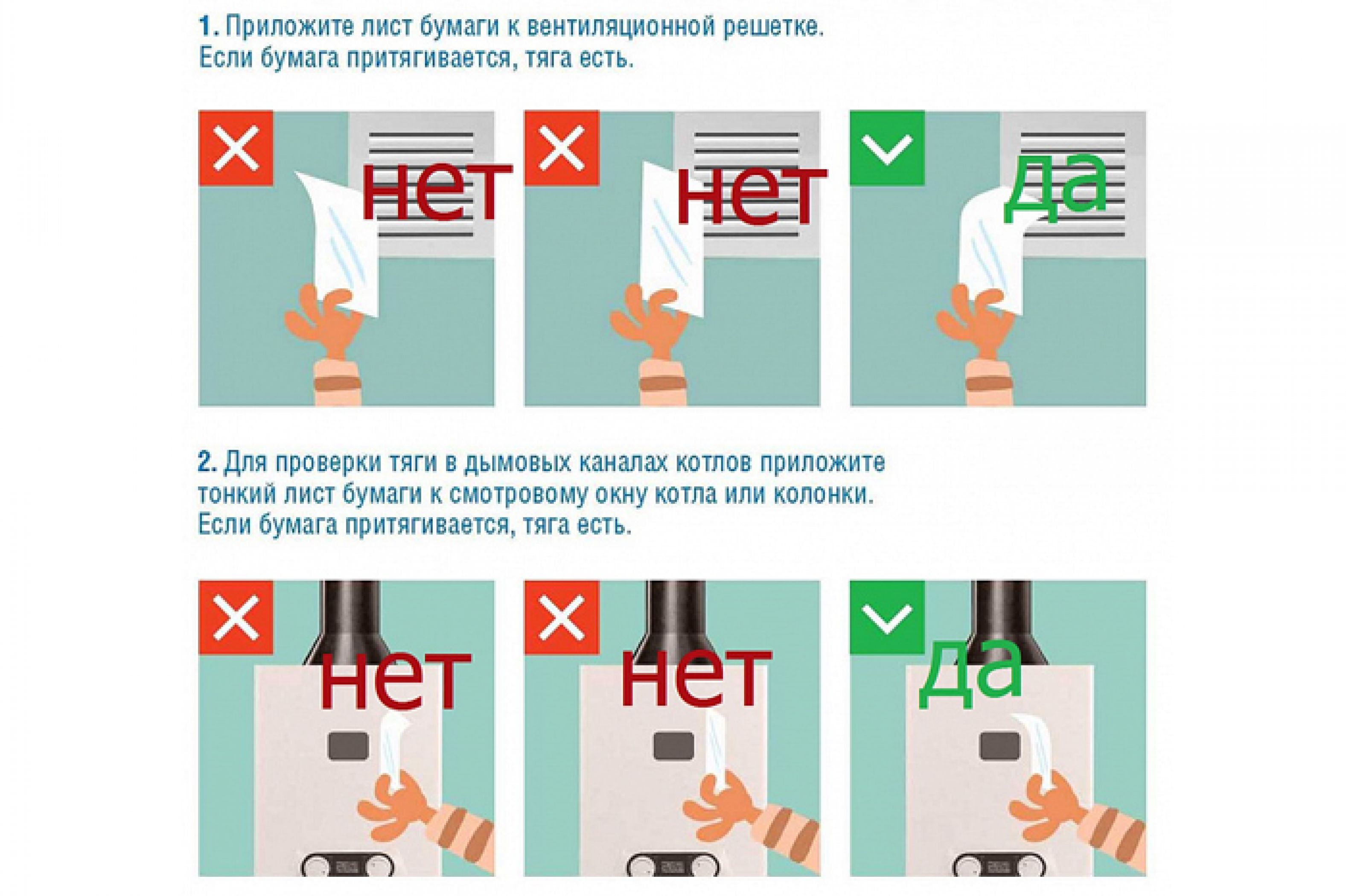 1. Приложите лист бумаги к вентиляционной решетке. Если бумага притягивается, тяга есть.

нет

нет

да

2. Для проверки тяги в дымовых каналах котлов приложите тонкий лист бумаги к смотровому окну котла или колонки. Если бумага притягивается, тяга есть.

нет

нет

да